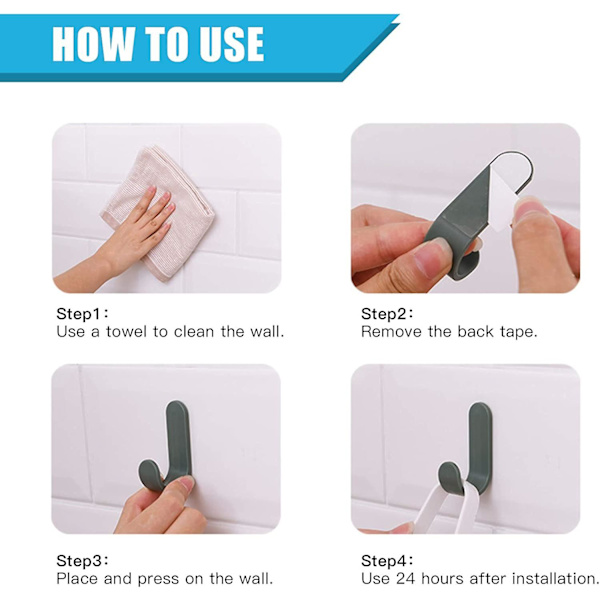 HOW TO USE

Step1:
Use a towel to clean the wall.

Step2:
Remove the back tape.

Step3:
Place and press on the wall.

Step4:
Use 24 hours after installation.