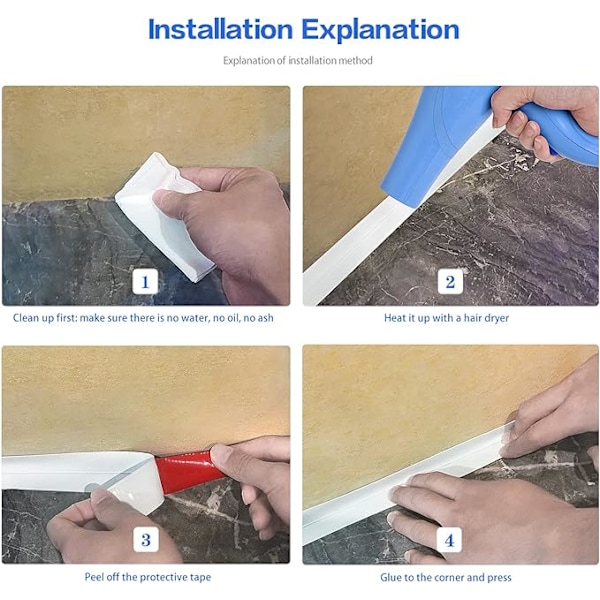 Installation Explanation

Explanation of installation method

1

Clean up first: make sure there is no water, no oil, no ash

2

Heat it up with a hair dryer

3

Peel off the protective tape

4

Glue to the corner and press