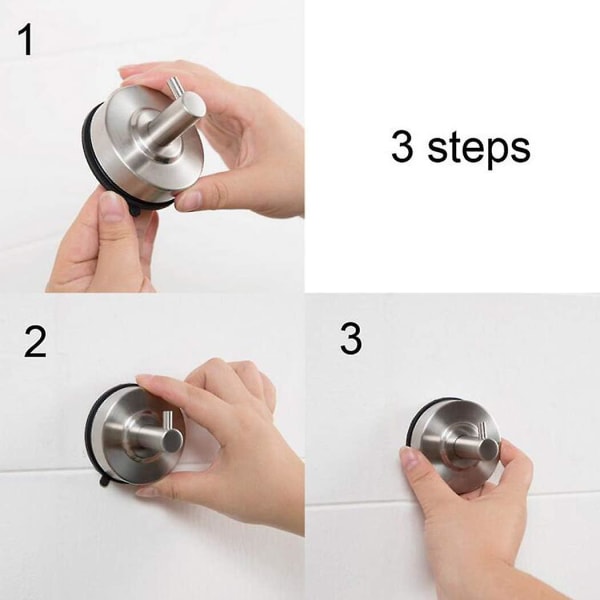 1

3 steps

2

3