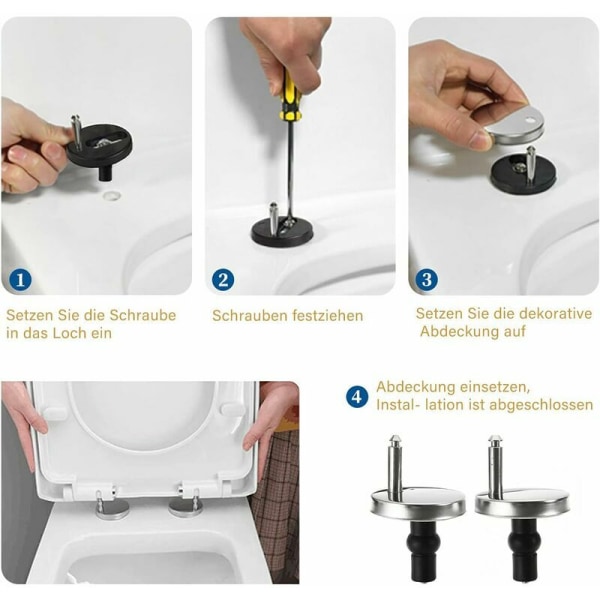 1

Setzen Sie die Schraube in das Loch ein

2

Schrauben festziehen

3

Setzen Sie die dekorative Abdeckung auf

4

Abdeckung einsetzen, Instal- lation ist abgeschlossen