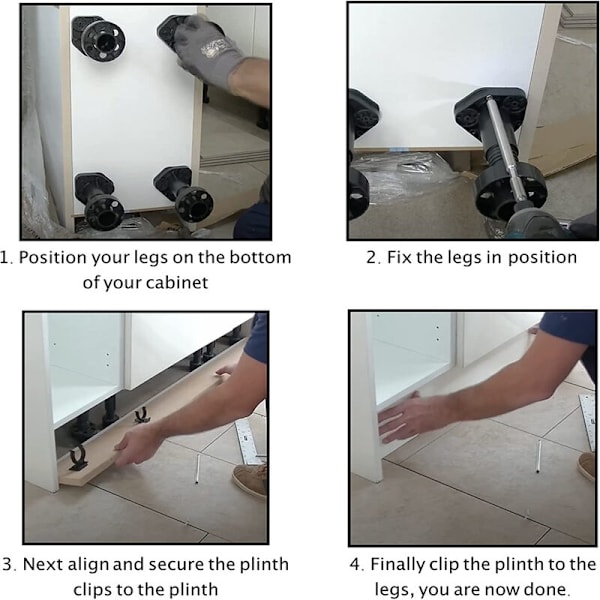 1. Position your legs on the bottom of your cabinet

2. Fix the legs in position

3. Next align and secure the plinth clips to the plinth

4. Finally clip the plinth to the legs, you are now done.