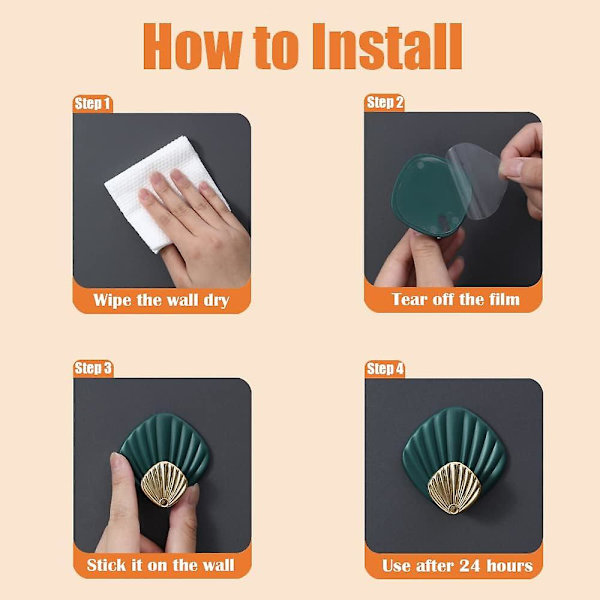 How to Install

Step 1

Wipe the wall dry

Step 2

Tear off the film

Step 3

Stick it on the wall

Step 4

Use after 24 hours