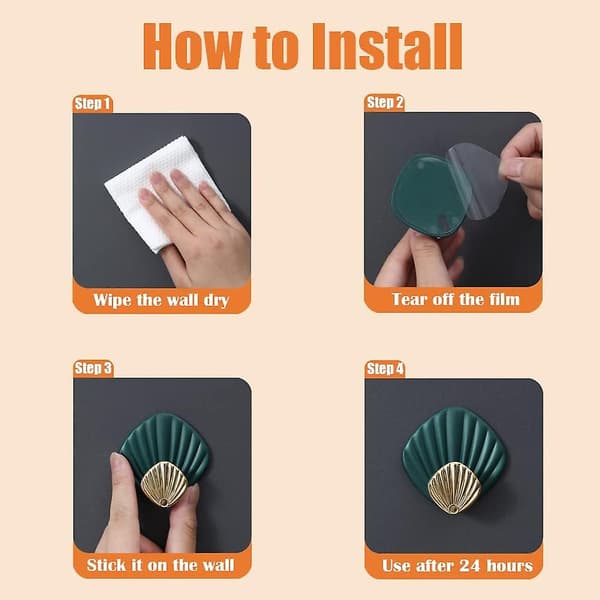 How to Install

Step 1

Wipe the wall dry

Step 2

Tear off the film

Step 3

Stick it on the wall

Step 4

Use after 24 hours