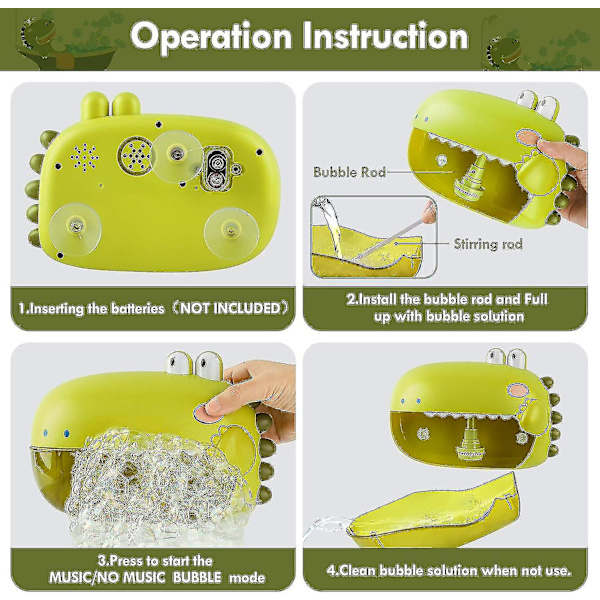 Operation Instruction

1.Inserting the batteries（NOT INCLUDED）

Bubble Rod

Stirring rod

2.Install the bubble rod and Full up with bubble solution

3.Press to start the MUSIC/NO MUSIC BUBBLE mode

4.Clean bubble solution when not use.