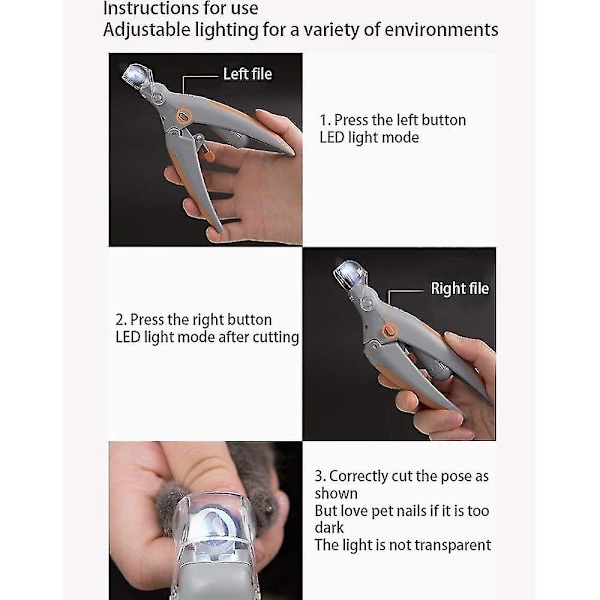 Instructions for use
Adjustable lighting for a variety of environments

Left file

1. Press the left button
LED light mode

2. Press the right button
LED light mode after cutting

Right file

3. Correctly cut the pose as shown
But love pet nails if it is too dark
The light is not transparent