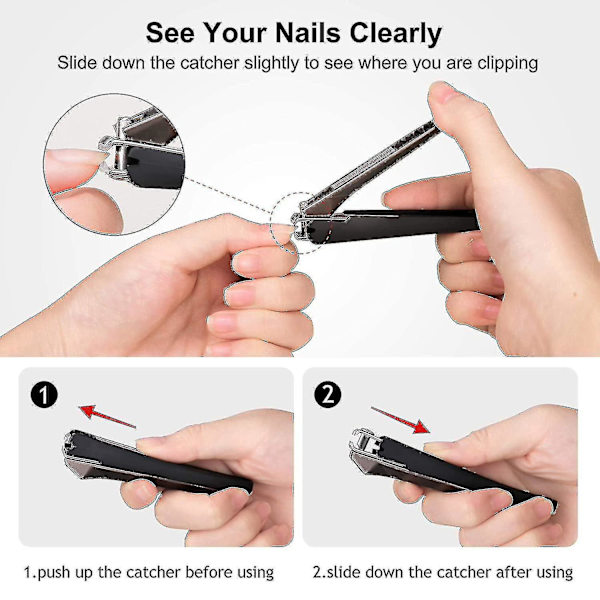 See Your Nails Clearly

Slide down the catcher slightly to see where you are clipping

1

2

1.push up the catcher before using

2.slide down the catcher after using