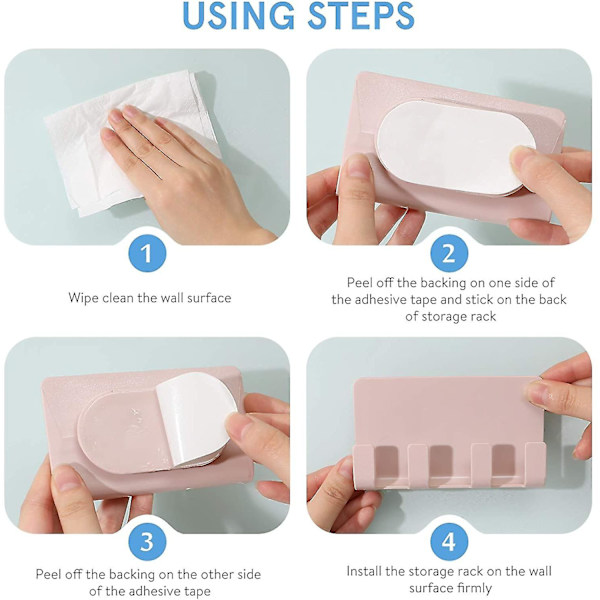 USING STEPS

1

Wipe clean the wall surface

2

Peel off the backing on one side of the adhesive tape and stick on the back of storage rack

3

Peel off the backing on the other side of the adhesive tape

4

Install the storage rack on the wall surface firmly