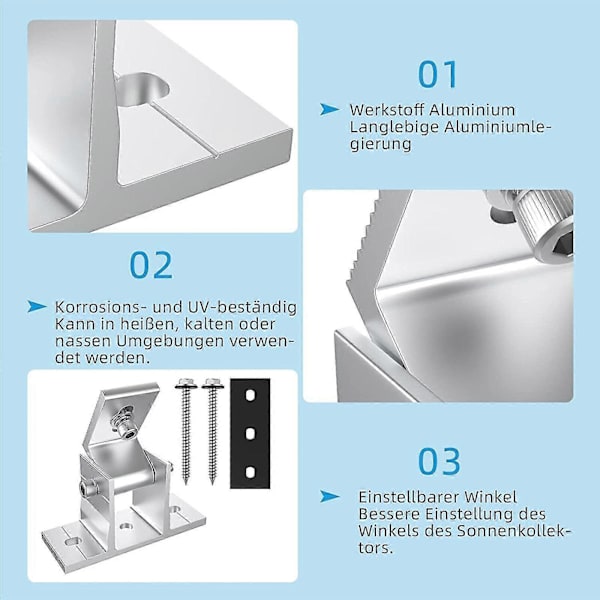 01

Werkstoff Aluminium
Langlebige Aluminiumlegierung

02

Korrosions- und UV-beständig
Kann in heißen, kalten oder nassen Umgebungen verwendet werden.

03

Einstellbarer Winkel
Bessere Einstellung des Winkels des Sonnenkollektors.