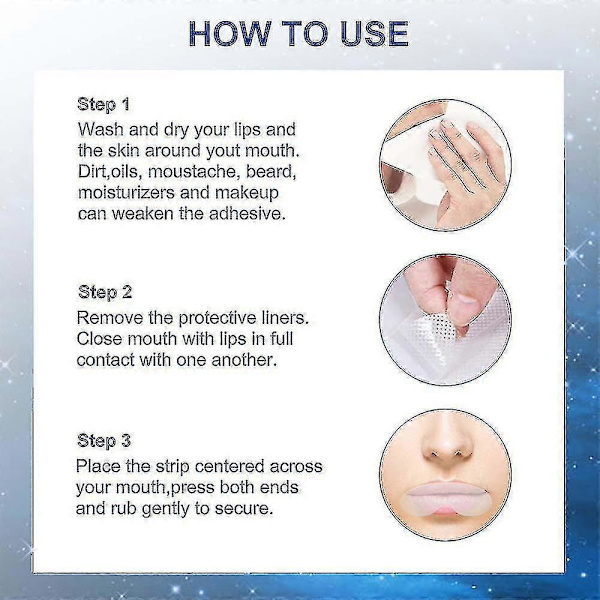 HOW TO USE

Step 1

Wash and dry your lips and the skin around yout mouth. Dirt,oils, moustache, beard, moisturizers and makeup can weaken the adhesive.

Step 2

Remove the protective liners. Close mouth with lips in full contact with one another.

Step 3

Place the strip centered across your mouth,press both ends and rub gently to secure.