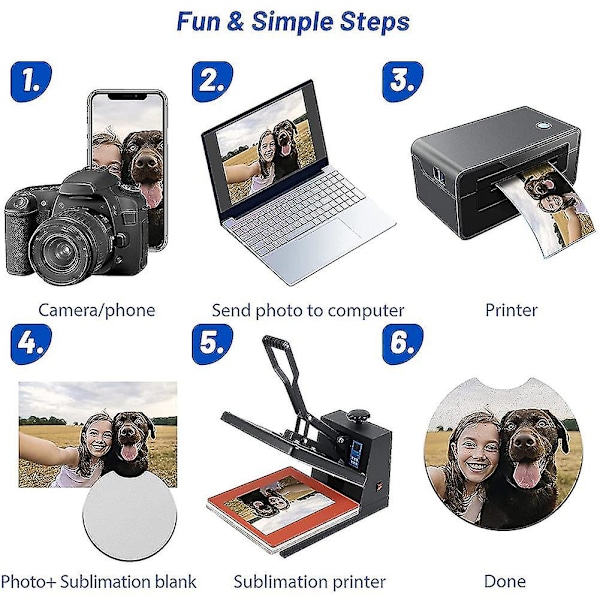 Fun & Simple Steps

1.

Camera/phone

2.

Send photo to computer

3.

Printer

4.

Photo+ Sublimation blank

5.

Sublimation printer

6.

Done