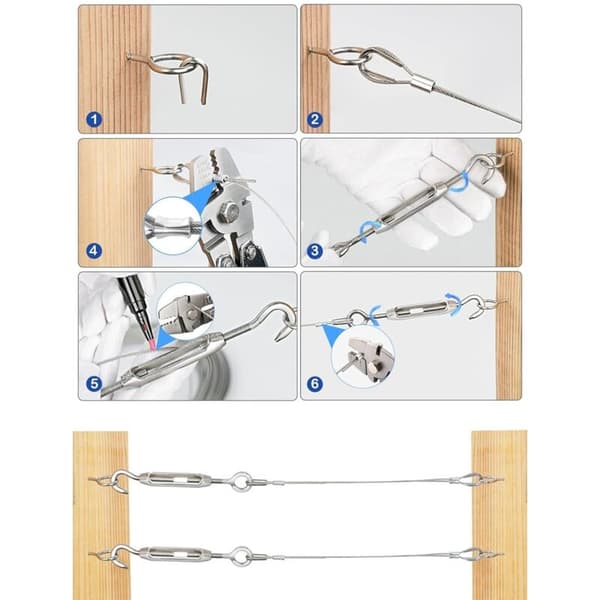 1

2

4

3

5

6