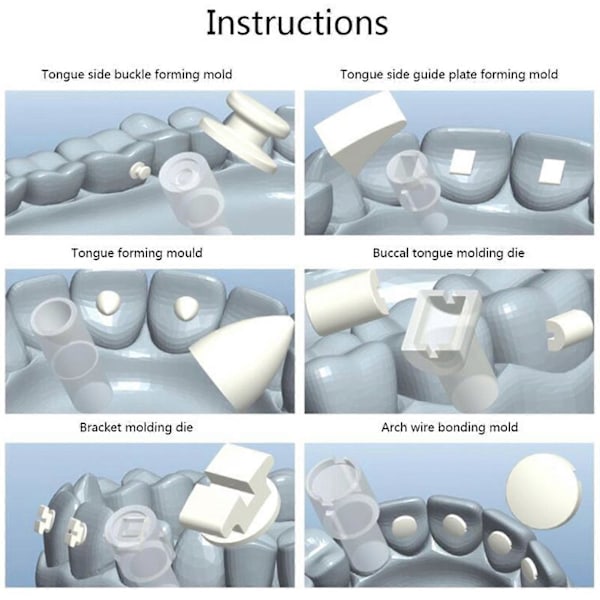 Instructions

Tongue side buckle forming mold

Tongue side guide plate forming mold

Tongue forming mould

Buccal tongue molding die

Bracket molding die

Arch wire bonding mold