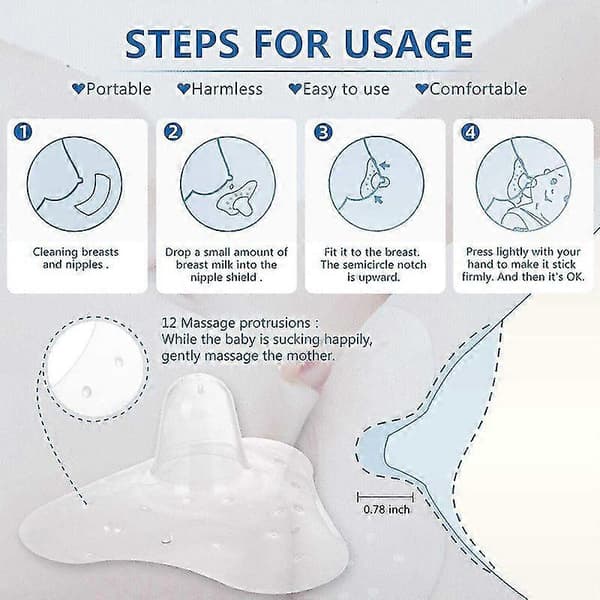 STEPS FOR USAGE

♥Portable ♥Harmless ♥Easy to use ♥Comfortable

1
Cleaning breasts and nipples .

2
Drop a small amount of breast milk into the nipple shield .

3
Fit it to the breast. The semicircle notch is upward.

4
Press lightly with your hand to make it stick firmly. And then it's OK.

12 Massage protrusions :
While the baby is sucking happily, gently massage the mother.

0.78 inch