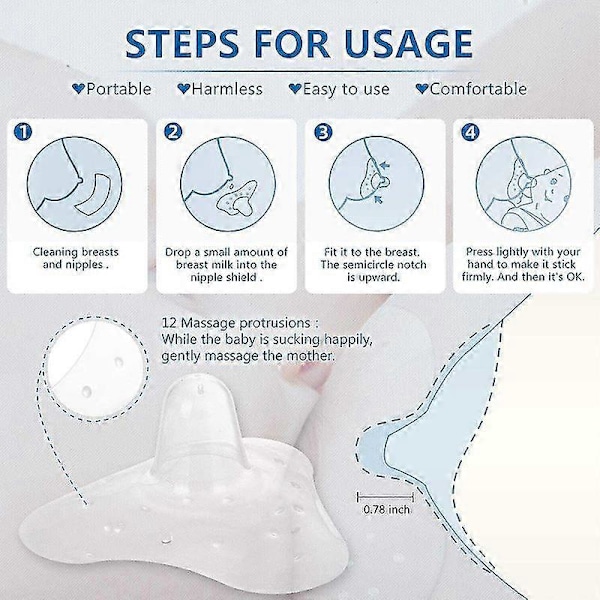 STEPS FOR USAGE

♥Portable ♥Harmless ♥Easy to use ♥Comfortable

1
Cleaning breasts and nipples .

2
Drop a small amount of breast milk into the nipple shield .

3
Fit it to the breast. The semicircle notch is upward.

4
Press lightly with your hand to make it stick firmly. And then it's OK.

12 Massage protrusions :
While the baby is sucking happily, gently massage the mother.

0.78 inch