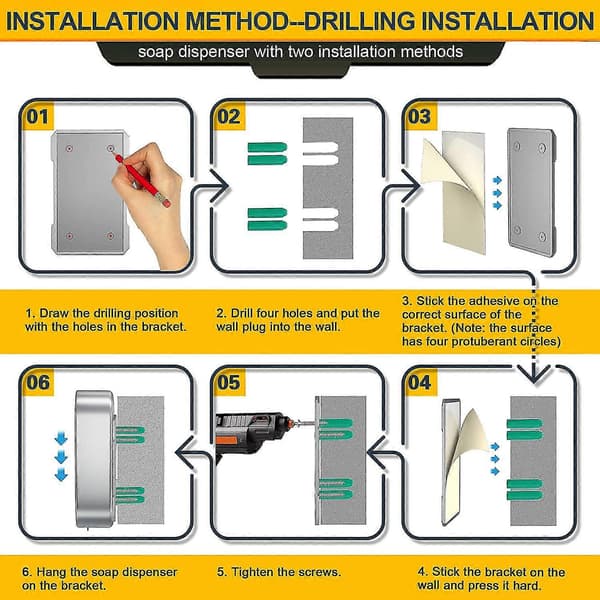 INSTALLATION METHOD--DRILLING INSTALLATION

soap dispenser with two installation methods

01

02

03

1. Draw the drilling position with the holes in the bracket.

2. Drill four holes and put the wall plug into the wall.

3. Stick the adhesive on the correct surface of the bracket. (Note: the surface has four protuberant circles)

06

05

04

6. Hang the soap dispenser on the bracket.

5. Tighten the screws.

4. Stick the bracket on the wall and press it hard.