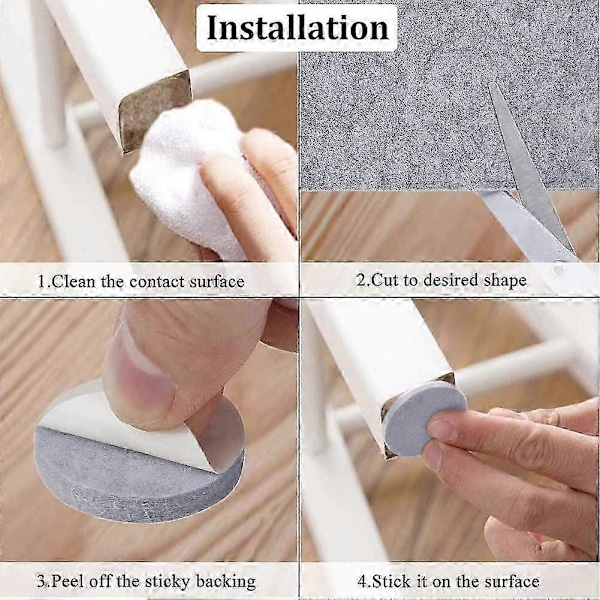 Installation

1.Clean the contact surface

2.Cut to desired shape

3.Peel off the sticky backing

4.Stick it on the surface