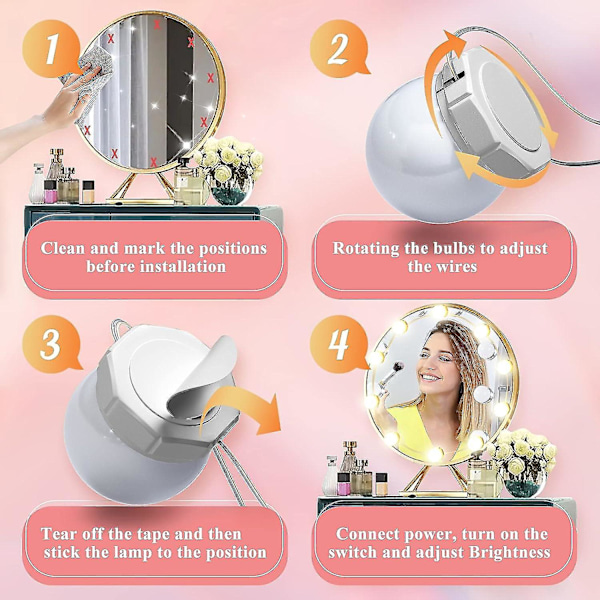 1

Clean and mark the positions before installation

2

Rotating the bulbs to adjust the wires

3

Tear off the tape and then stick the lamp to the position

4

Connect power, turn on the switch and adjust Brightness