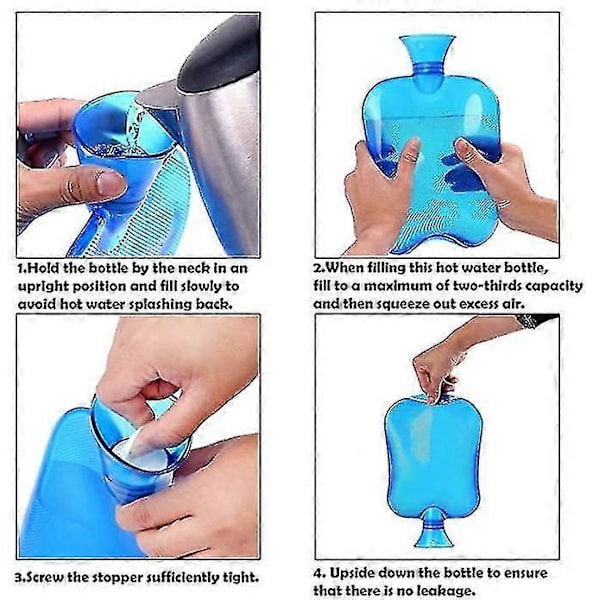 1.Hold the bottle by the neck in an upright position and fill slowly to avoid hot water splashing back.

2.When filling this hot water bottle, fill to a maximum of two-thirds capacity and then squeeze out excess air.

3.Screw the stopper sufficiently tight.

4. Upside down the bottle to ensure that there is no leakage.