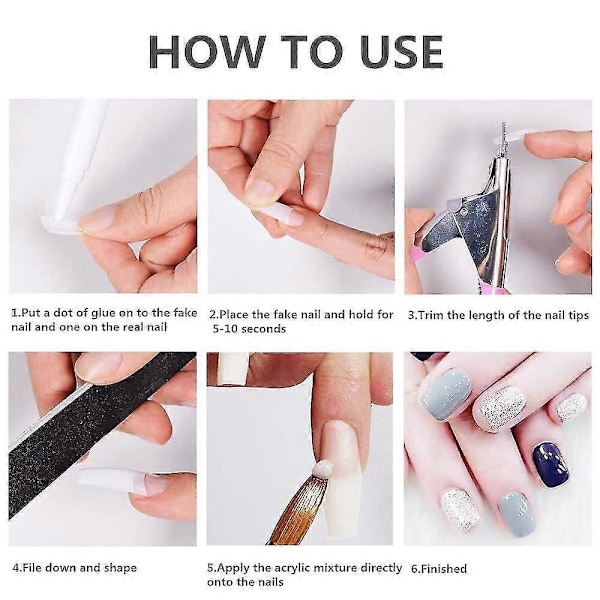 HOW TO USE

1.Put a dot of glue on to the fake nail and one on the real nail

2.Place the fake nail and hold for 5-10 seconds

3.Trim the length of the nail tips

4.File down and shape

5.Apply the acrylic mixture directly onto the nails

6.Finished