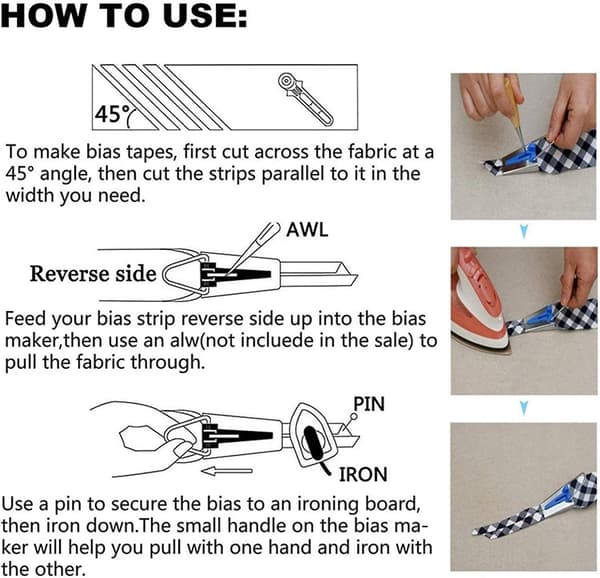 HOW TO USE:

45°

To make bias tapes, first cut across the fabric at a 45° angle, then cut the strips parallel to it in the width you need.

AWL

Reverse side

Feed your bias strip reverse side up into the bias maker,then use an alw(not incluede in the sale) to pull the fabric through.

PIN

IRON

Use a pin to secure the bias to an ironing board, then iron down.The small handle on the bias maker will help you pull with one hand and iron with the other.