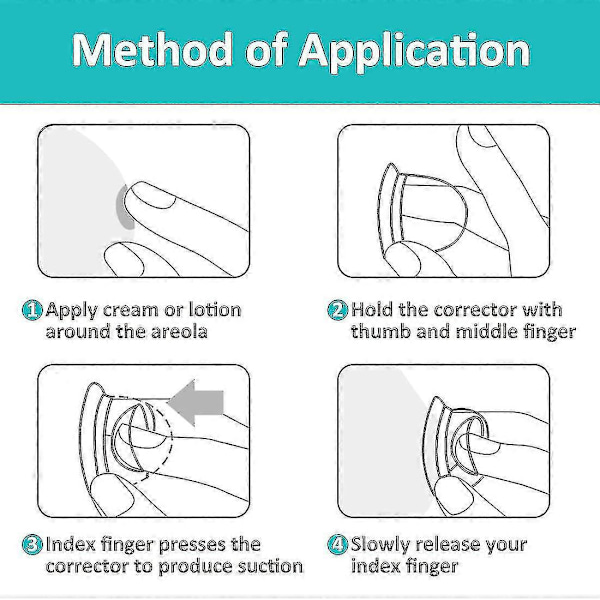 Method of Application

1 Apply cream or lotion around the areola

2 Hold the corrector with thumb and middle finger

3 Index finger presses the corrector to produce suction

4 Slowly release your index finger