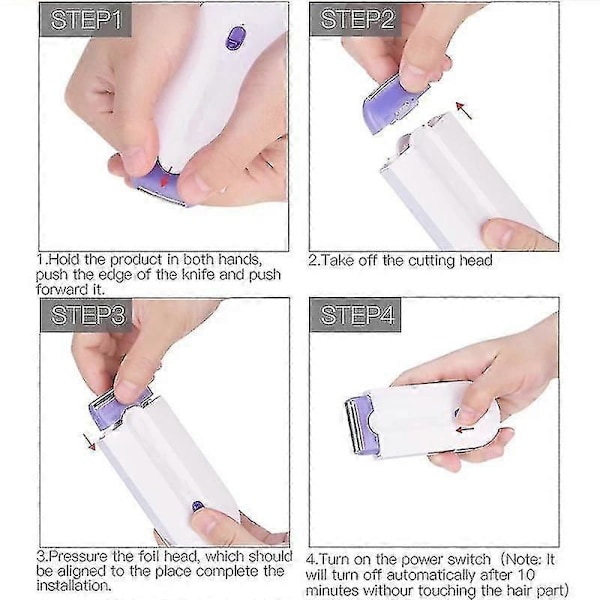 STEP1

1.Hold the product in both hands, push the edge of the knife and push forward it.

STEP2

2.Take off the cutting head

STEP3

3.Pressure the foil head, which should be aligned to the place complete the installation.

STEP4

4.Turn on the power switch (Note: It will turn off automatically after 10 minutes withour touching the hair part)