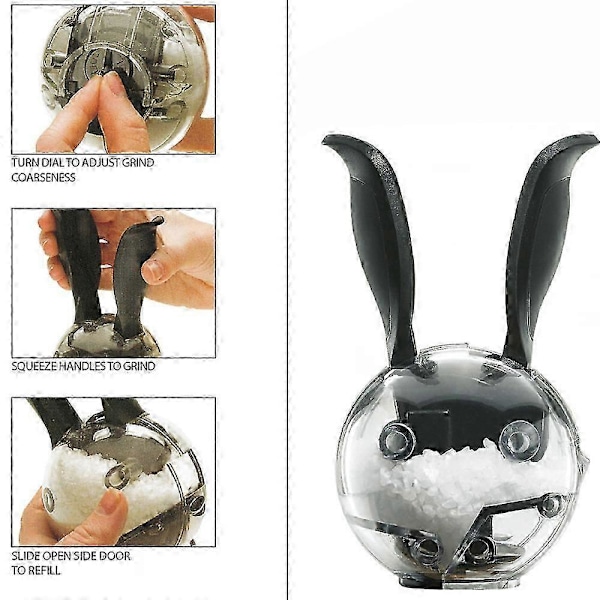 TURN DIAL TO ADJUST GRIND COARSENESS

SQUEEZE HANDLES TO GRIND

SLIDE OPEN SIDE DOOR TO REFILL