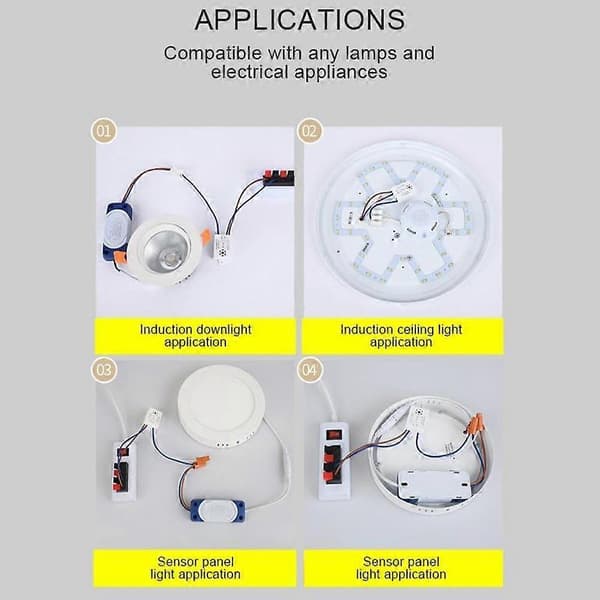 APPLICATIONS

Compatible with any lamps and electrical appliances

01

Induction downlight application

02

Induction ceiling light application

03

Sensor panel light application

04

Sensor panel light application