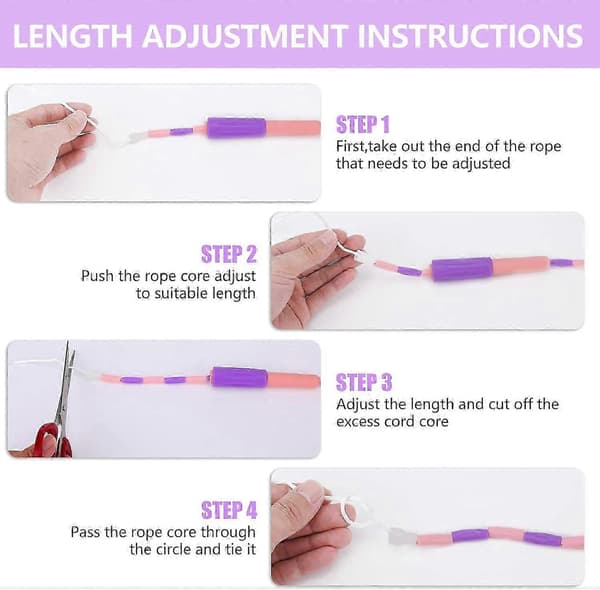 LENGTH ADJUSTMENT INSTRUCTIONS

STEP 1
First,take out the end of the rope that needs to be adjusted

STEP 2
Push the rope core adjust to suitable length

STEP 3
Adjust the length and cut off the excess cord core

STEP 4
Pass the rope core through the circle and tie it