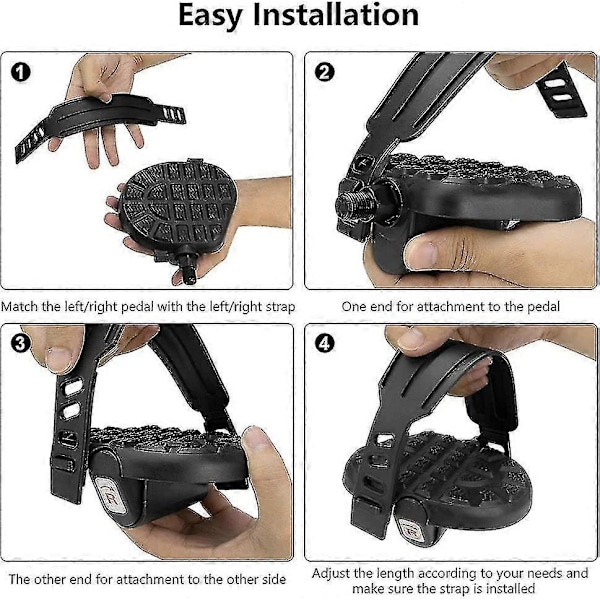 Easy Installation

1

Match the left/right pedal with the left/right strap

2

One end for attachment to the pedal

3

R

The other end for attachment to the other side

4

R

Adjust the length according to your needs and make sure the strap is installed