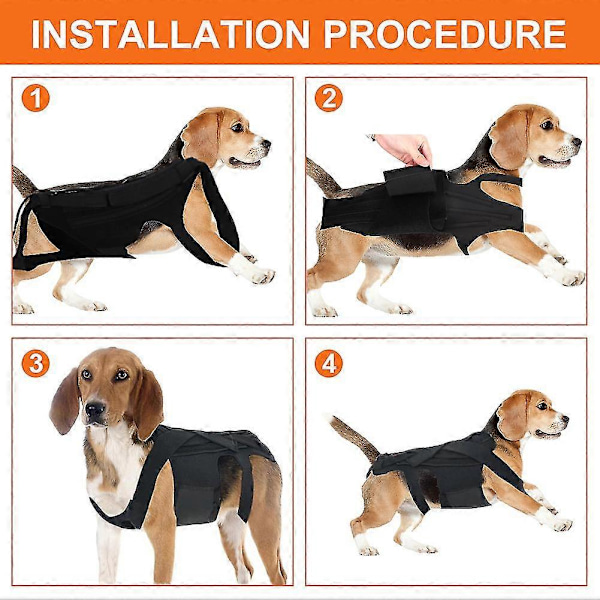 INSTALLATION PROCEDURE

1

2

3

4