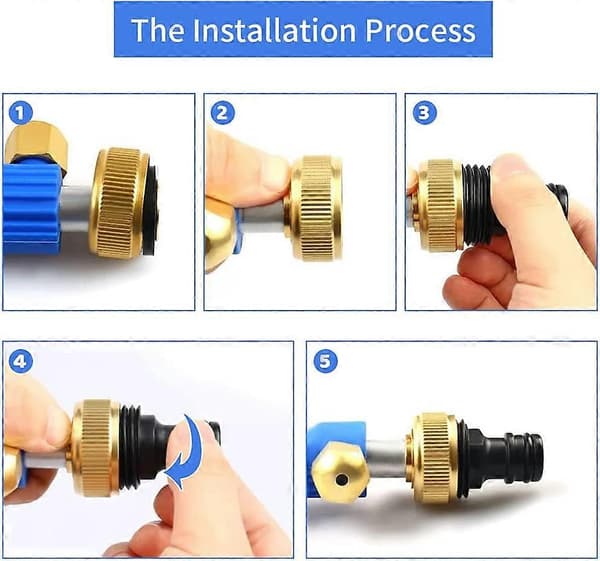 The Installation Process

1

2

3

4

5