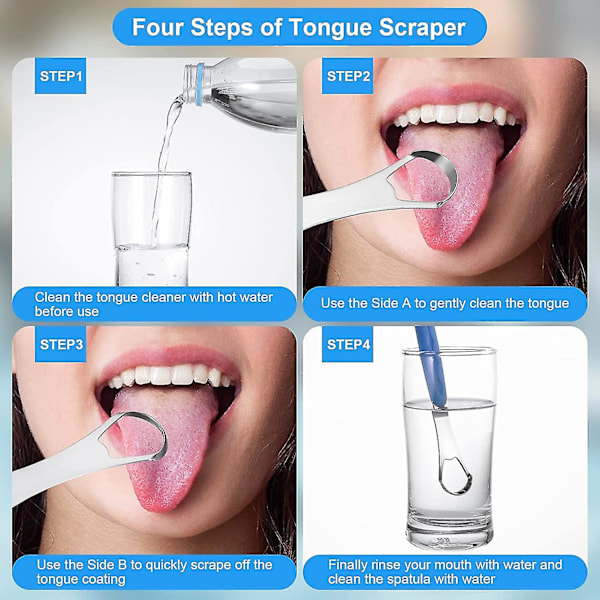 Four Steps of Tongue Scraper

STEP1

Clean the tongue cleaner with hot water before use

STEP2

Use the Side A to gently clean the tongue

STEP3

Use the Side B to quickly scrape off the tongue coating

STEP4

Finally rinse your mouth with water and clean the spatula with water