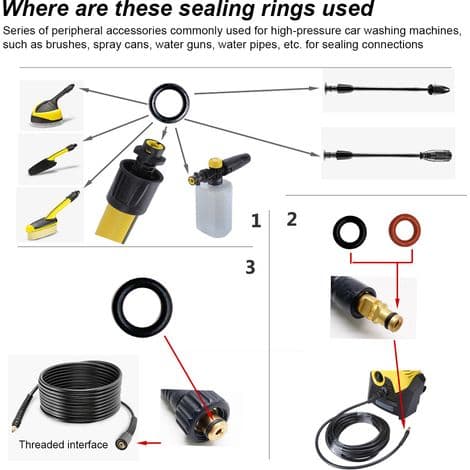 Where are these sealing rings used

Series of peripheral accessories commonly used for high-pressure car washing machines, such as brushes, spray cans, water guns, water pipes, etc. for sealing connections

1

2

3

Threaded interface