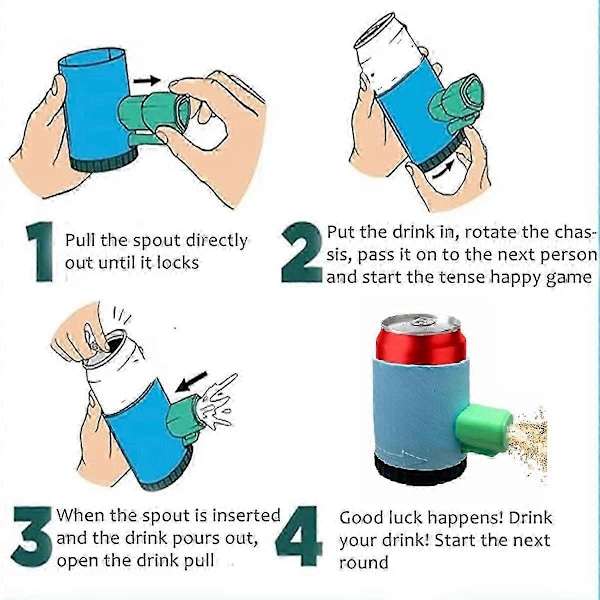 1 Pull the spout directly out until it locks

2 Put the drink in, rotate the chassis, pass it on to the next person and start the tense happy game

3 When the spout is inserted and the drink pours out, open the drink pull

4 Good luck happens! Drink your drink! Start the next round