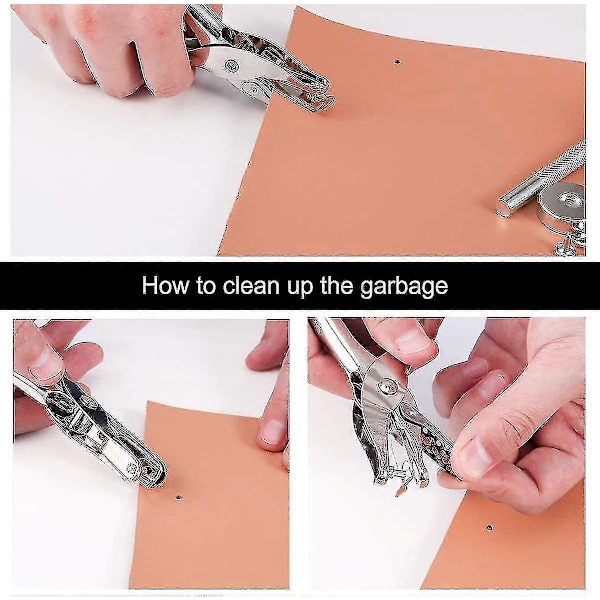 How to clean up the garbage