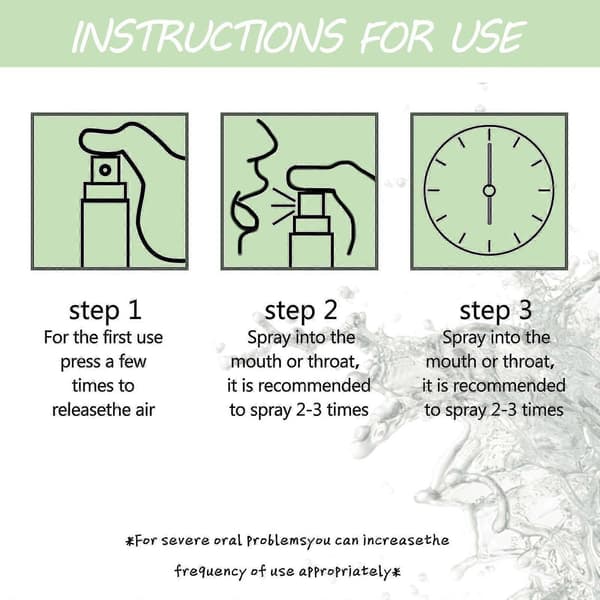 INSTRUCTIONS FOR USE

step 1
For the first use press a few times to releasethe air

step 2
Spray into the mouth or throat, it is recommended to spray 2-3 times

step 3
Spray into the mouth or throat, it is recommended to spray 2-3 times

*For severe oral problemsyou can increasethe frequency of use appropriately*