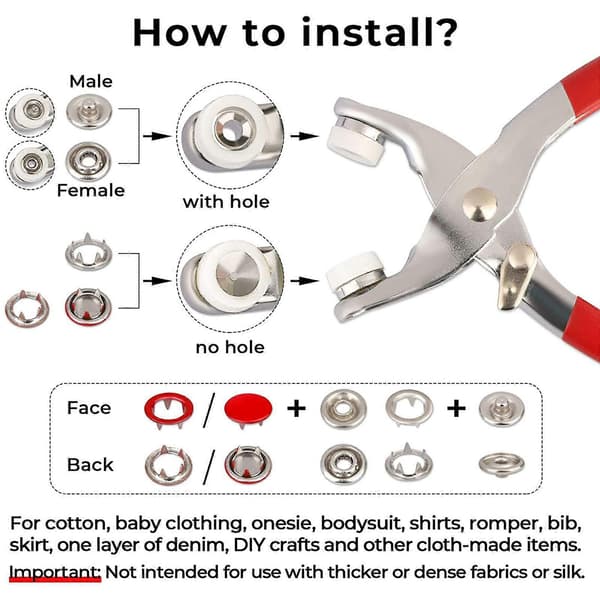 How to install?

Male

Female

with hole

no hole

Face / + +

Back /

For cotton, baby clothing, onesie, bodysuit, shirts, romper, bib, skirt, one layer of denim, DIY crafts and other cloth-made items.

Important: Not intended for use with thicker or dense fabrics or silk.