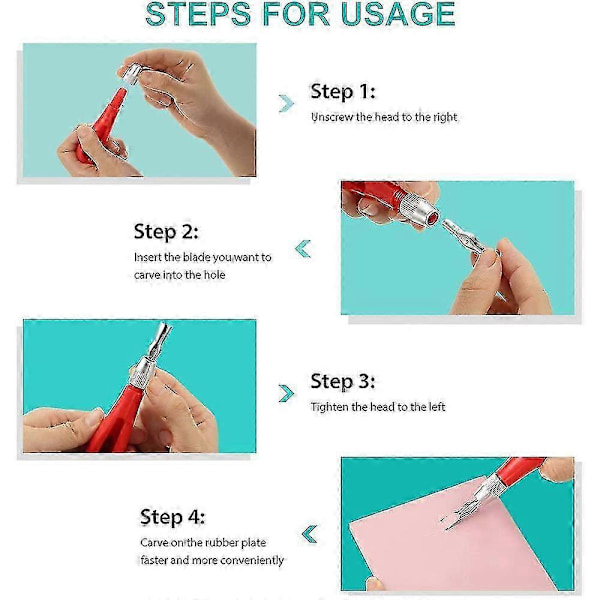 STEPS FOR USAGE

Step 1:
Unscrew the head to the right

Step 2:
Insert the blade you want to carve into the hole

Step 3:
Tighten the head to the left

Step 4:
Carve on the rubber plate faster and more conveniently