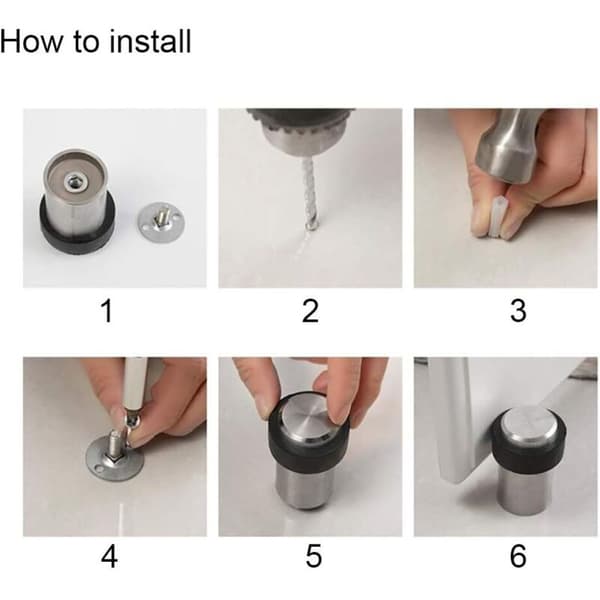 How to install

1

2

3

4

5

6