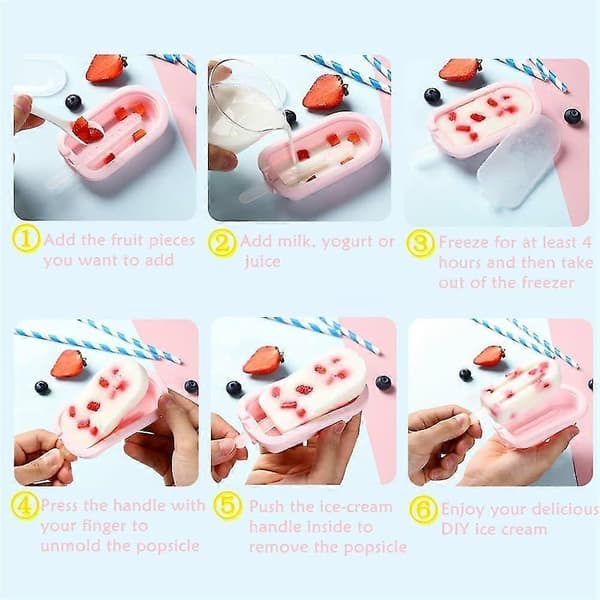 ① Add the fruit pieces you want to add

② Add milk, yogurt or juice

③ Freeze for at least 4 hours and then take out of the freezer

④ Press the handle with your finger to unmold the popsicle

⑤ Push the ice-cream handle inside to remove the popsicle

⑥ Enjoy your delicious DIY ice cream