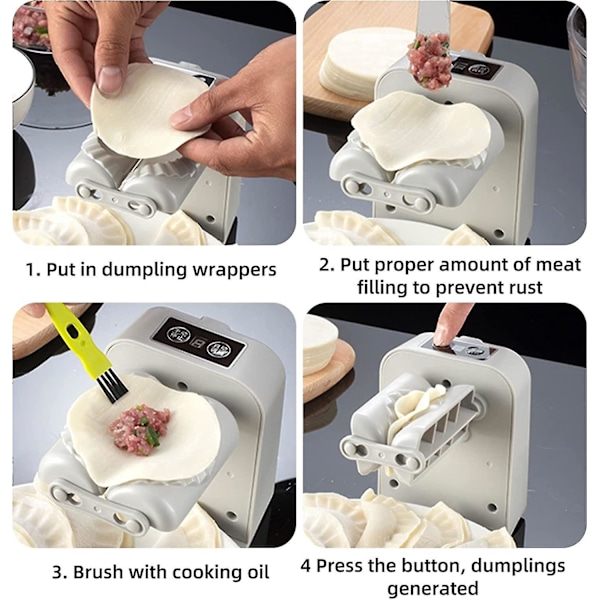 1. Put in dumpling wrappers

2. Put proper amount of meat filling to prevent rust

3. Brush with cooking oil

4 Press the button, dumplings generated