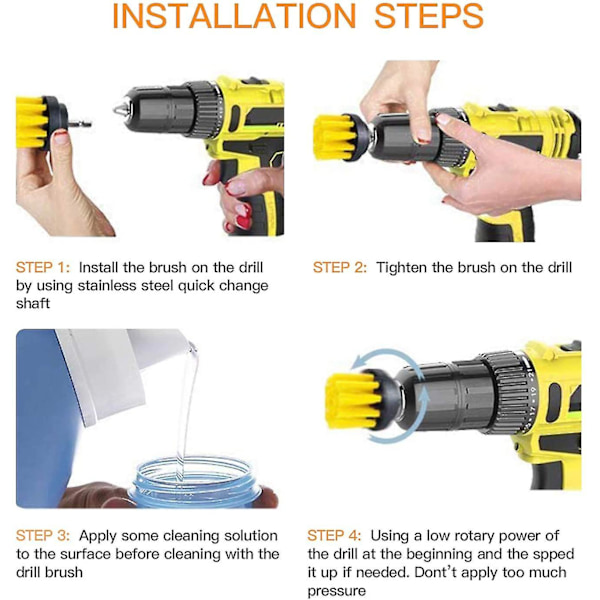 INSTALLATION STEPS

STEP 1: Install the brush on the drill by using stainless steel quick change shaft

STEP 2: Tighten the brush on the drill

STEP 3: Apply some cleaning solution to the surface before cleaning with the drill brush

STEP 4: Using a low rotary power of the drill at the beginning and the spped it up if needed. Dont't apply too much pressure