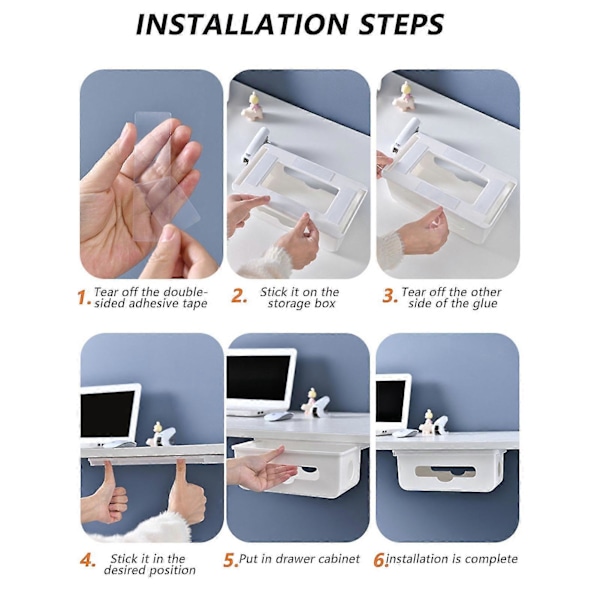 INSTALLATION STEPS

1. Tear off the double-sided adhesive tape

2. Stick it on the storage box

3. Tear off the other side of the glue

4. Stick it in the desired position

5. Put in drawer cabinet

6. installation is complete