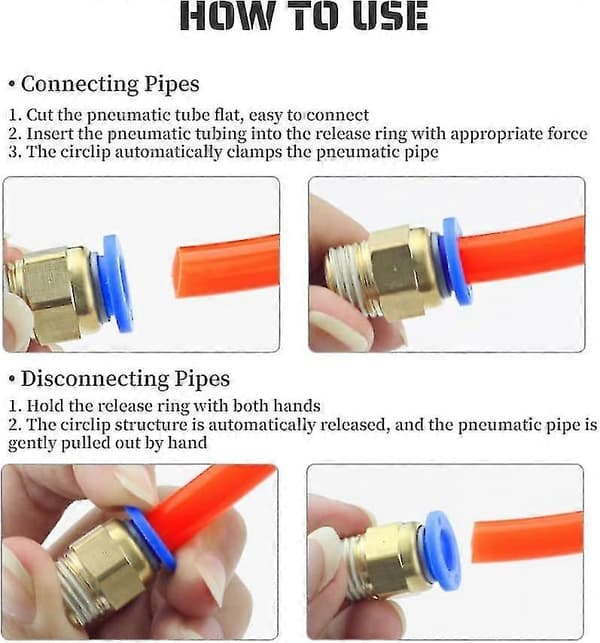 HOW TO USE

• Connecting Pipes

1. Cut the pneumatic tube flat, easy to connect
2. Insert the pneumatic tubing into the release ring with appropriate force
3. The circlip automatically clamps the pneumatic pipe

• Disconnecting Pipes

1. Hold the release ring with both hands
2. The circlip structure is automatically released, and the pneumatic pipe is gently pulled out by hand