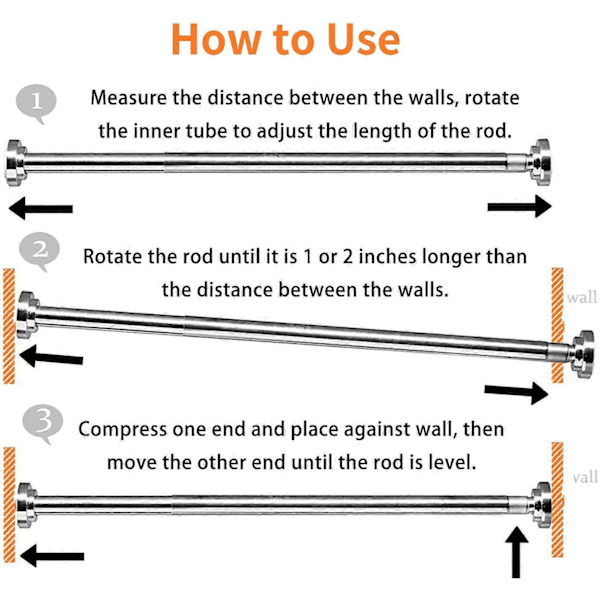 How to Use

1 Measure the distance between the walls, rotate the inner tube to adjust the length of the rod.

2 Rotate the rod until it is 1 or 2 inches longer than the distance between the walls.

wall

3 Compress one end and place against wall, then move the other end until the rod is level.

vall