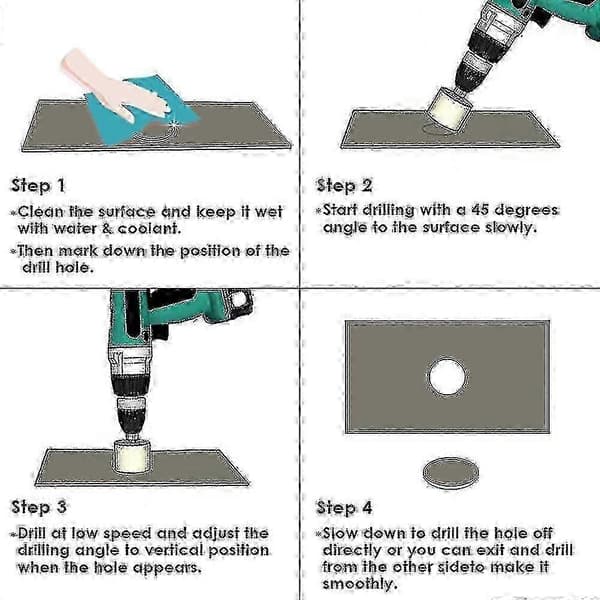 Step 1

*Clean the surface and keep it wet with water & coolant.

*Then mark down the position of the drill hole.

Step 2

*Start drilling with a 45 degrees angle to the surface slowly.

Step 3

*Drill at low speed and adjust the drilling angle to vertical position when the hole appears.

Step 4

*Slow down to drill the hole off directly or you can exit and drill from the other sideto make it smoothly.