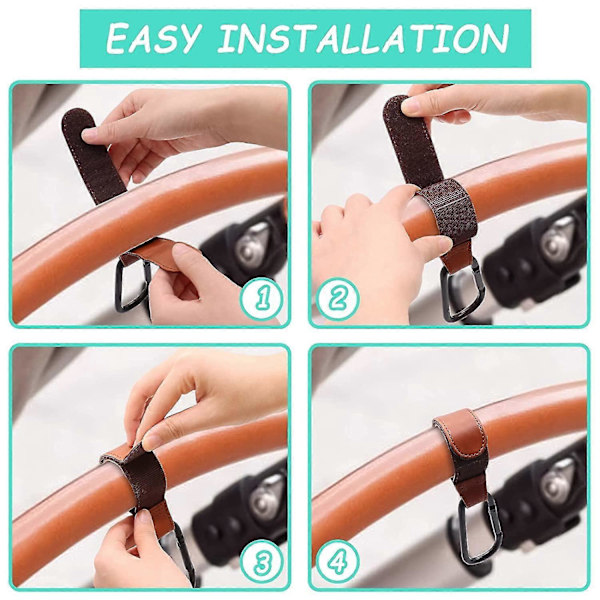 EASY INSTALLATION

1

2

3

4