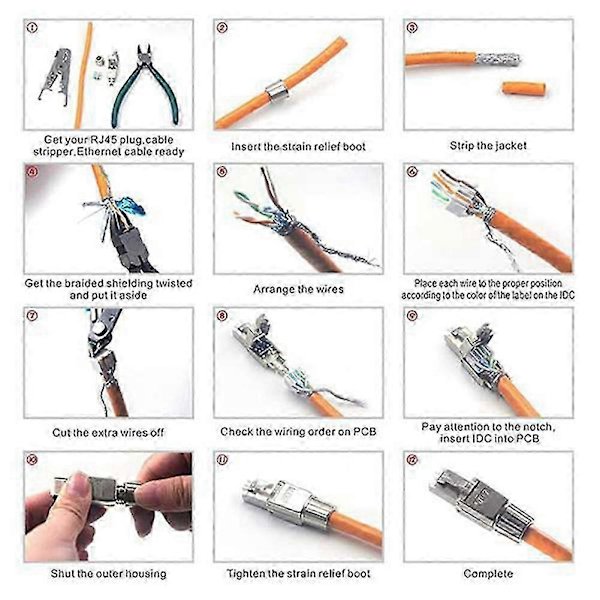 ①
Get your RJ45 plug,cable stripper,Ethernet cable ready

②
Insert the strain relief boot

③
Strip the jacket

④
Get the braided shielding twisted and put it aside

⑤
Arrange the wires

⑥
Place each wire to the proper position according to the color of the label on the IDC

⑦
Cut the extra wires off

⑧
Check the wiring order on PCB

⑨
Pay attention to the notch, insert IDC into PCB

⑩
Shut the outer housing

⑪
Tighten the strain relief boot

⑫
Complete