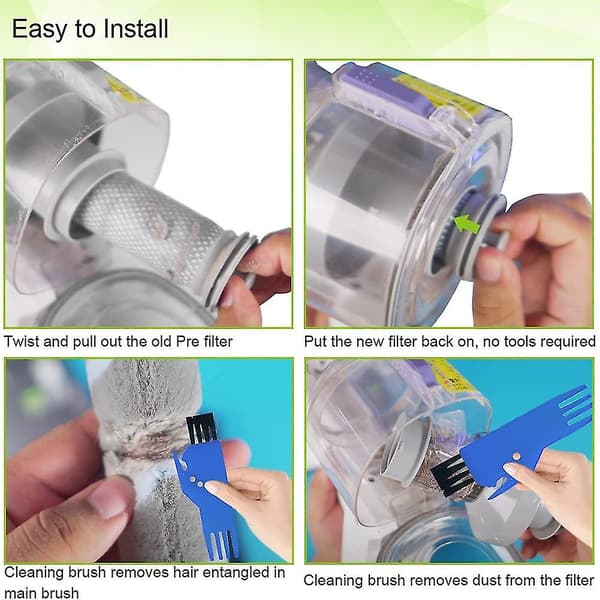 Easy to Install

Twist and pull out the old Pre filter

Put the new filter back on, no tools required

Cleaning brush removes hair entangled in main brush

Cleaning brush removes dust from the filter